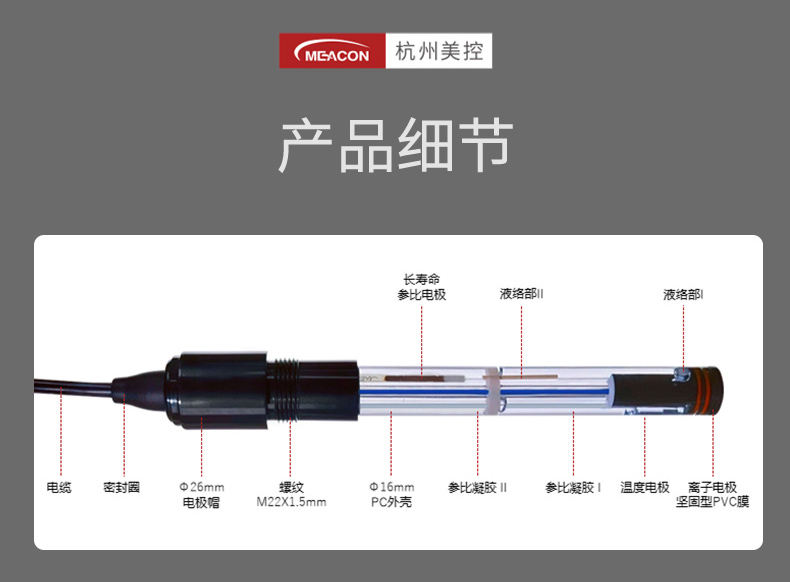 MEACON 杭州美控

产品细节

长寿命
参比电极

液络部II

液络部I

电缆

密封圈

Φ26mm
电极帽

螺纹
M22X1.5mm

Φ16mm
PC外壳

参比凝胶 II

参比凝胶 I

温度电极

离子电极
坚固型PVC膜